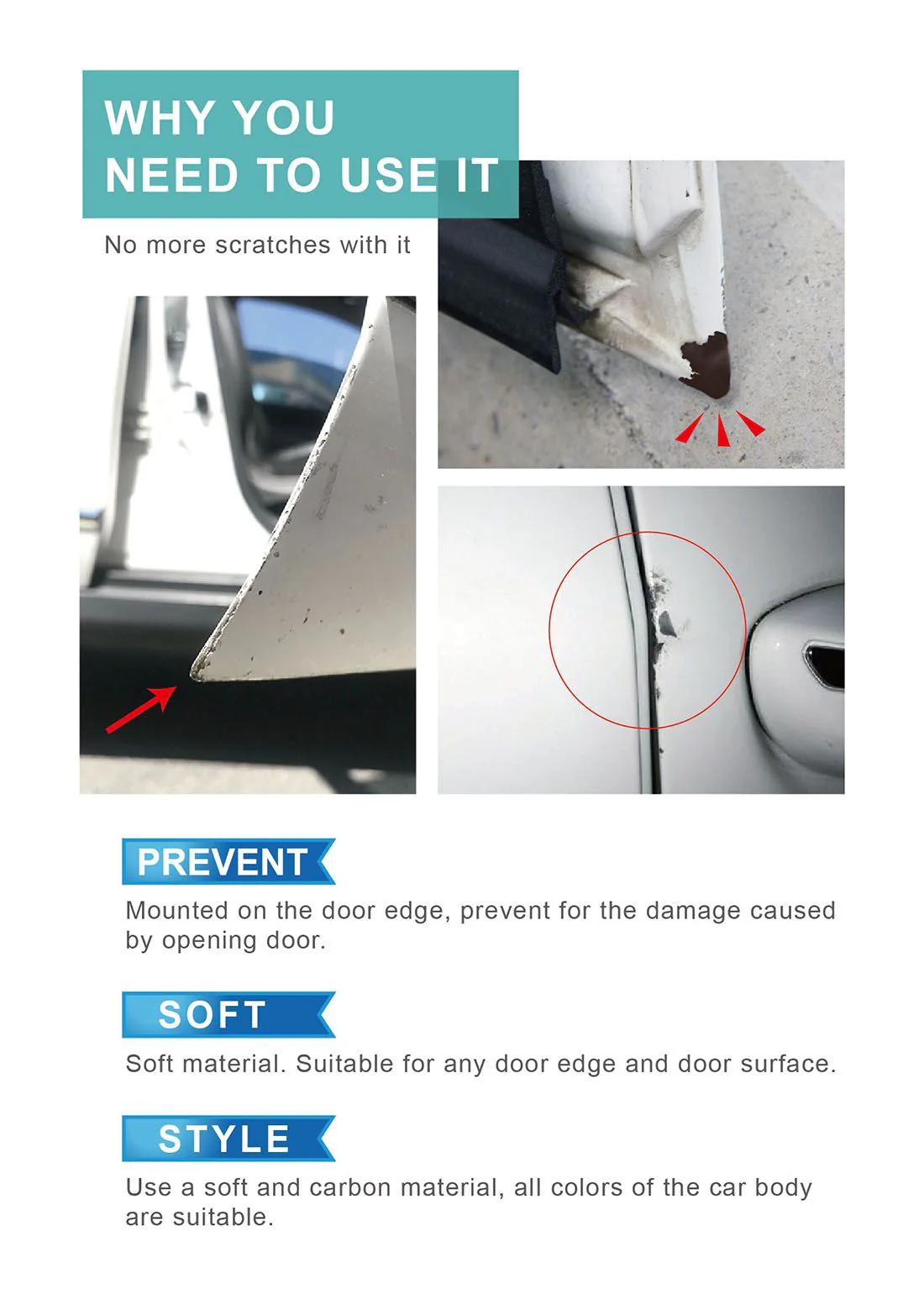 WHY YOU
NEED TO USE IT

No more scratches with it

PREVENT

Mounted on the door edge, prevent for the damage caused by opening door.

SOFT

Soft material. Suitable for any door edge and door surface.

STYLE

Use a soft and carbon material, all colors of the car body are suitable.