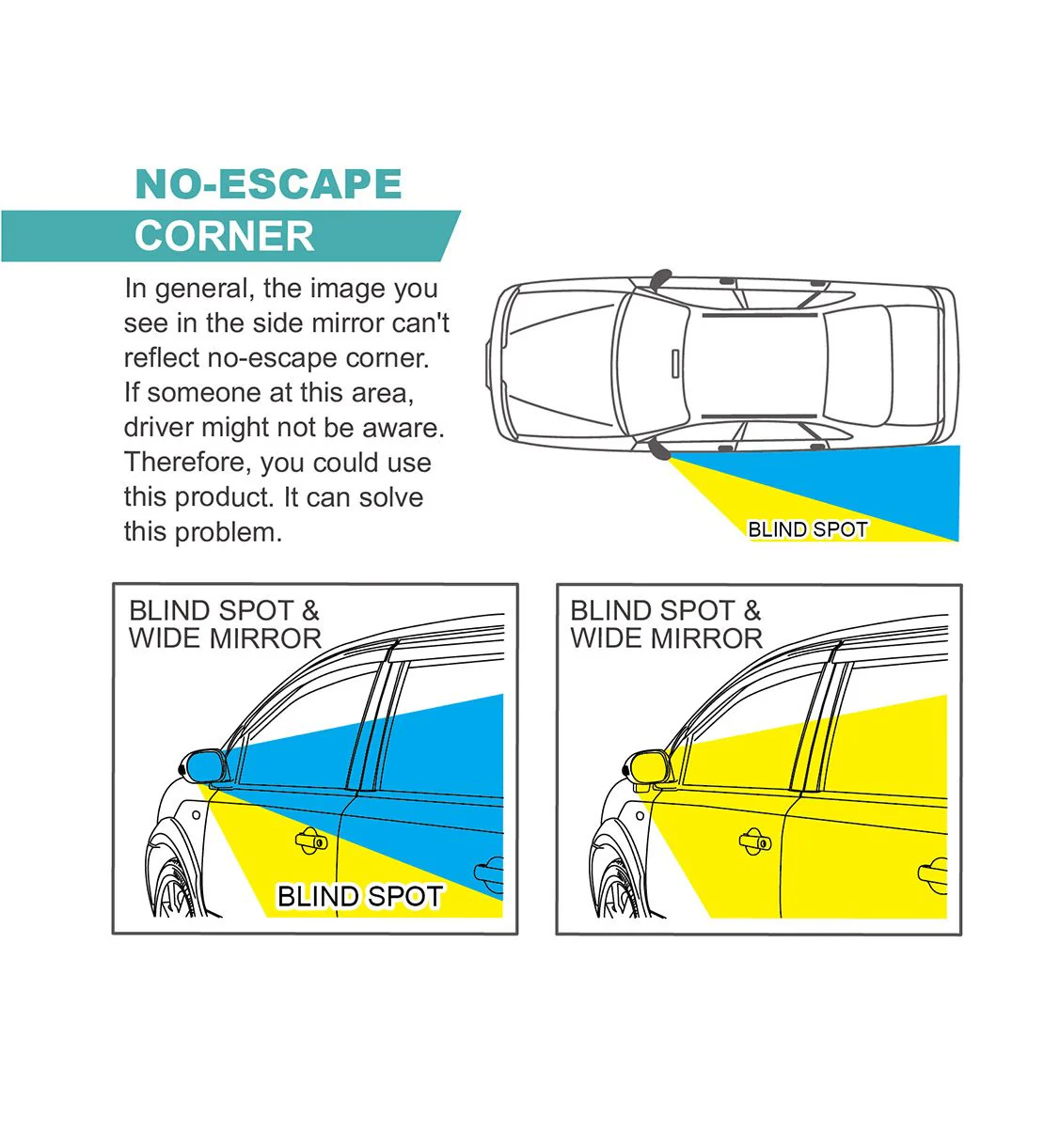 NO-ESCAPE
CORNER

In general, the image you see in the side mirror can't reflect no-escape corner. If someone at this area, driver might not be aware. Therefore, you could use this product. It can solve this problem.

BLIND SPOT

BLIND SPOT &
WIDE MIRROR

BLIND SPOT

BLIND SPOT &
WIDE MIRROR